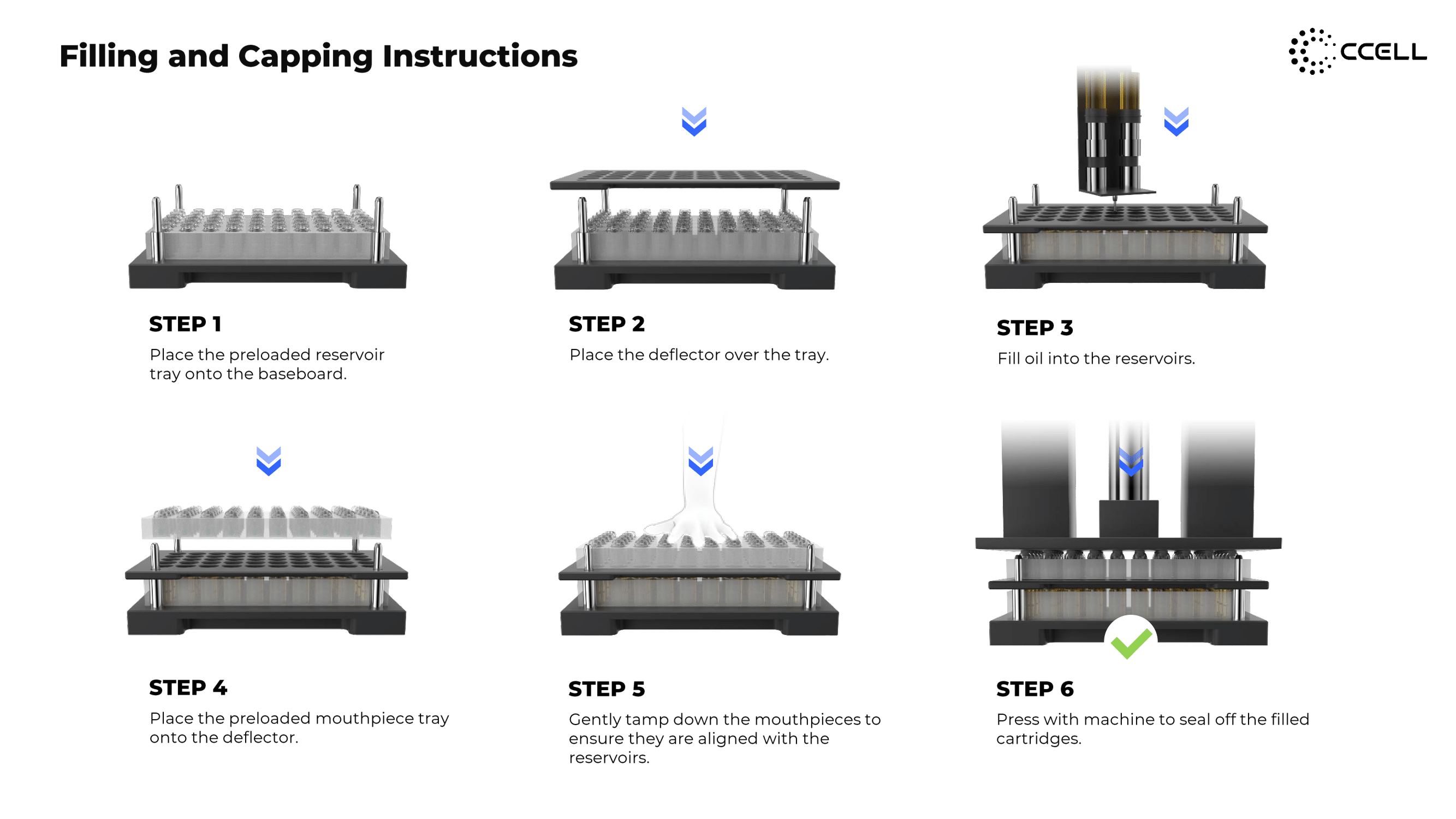 Filling and Capping Instructions

CCELL

STEP 1
Place the preloaded reservoir tray onto the baseboard.

STEP 2
Place the deflector over the tray.

STEP 3
Fill oil into the reservoirs.

STEP 4
Place the preloaded mouthpiece tray onto the deflector.

STEP 5
Gently tamp down the mouthpieces to ensure they are aligned with the reservoirs.

STEP 6
Press with machine to seal off the filled cartridges.